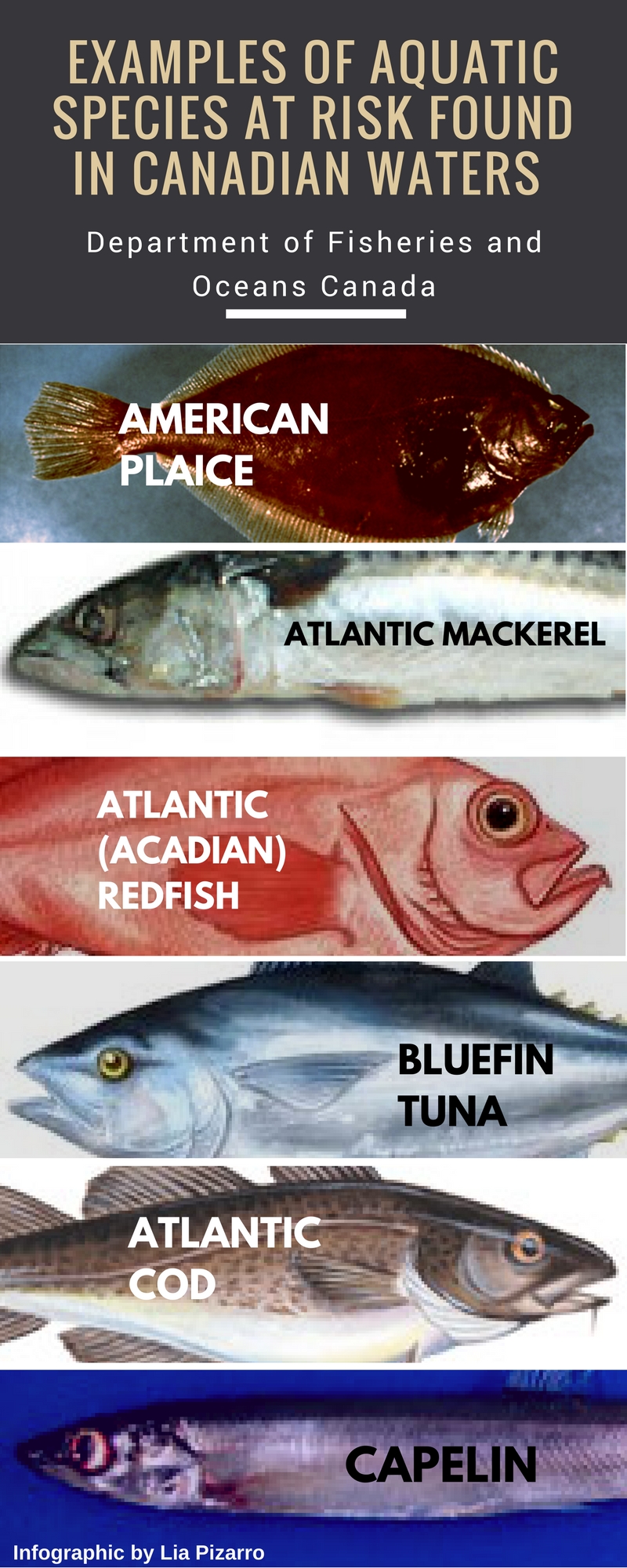 EXAMPLES OF AQUATIC SPECIES AT RISK FOUND IN CANADIAN WATERS

Department of Fisheries and Oceans Canada

AMERICAN PLAICE

ATLANTIC MACKEREL

ATLANTIC (ACADIAN) REDFISH

BLUEFIN TUNA

ATLANTIC COD

CAPELIN

Infographic by Lia Pizarro