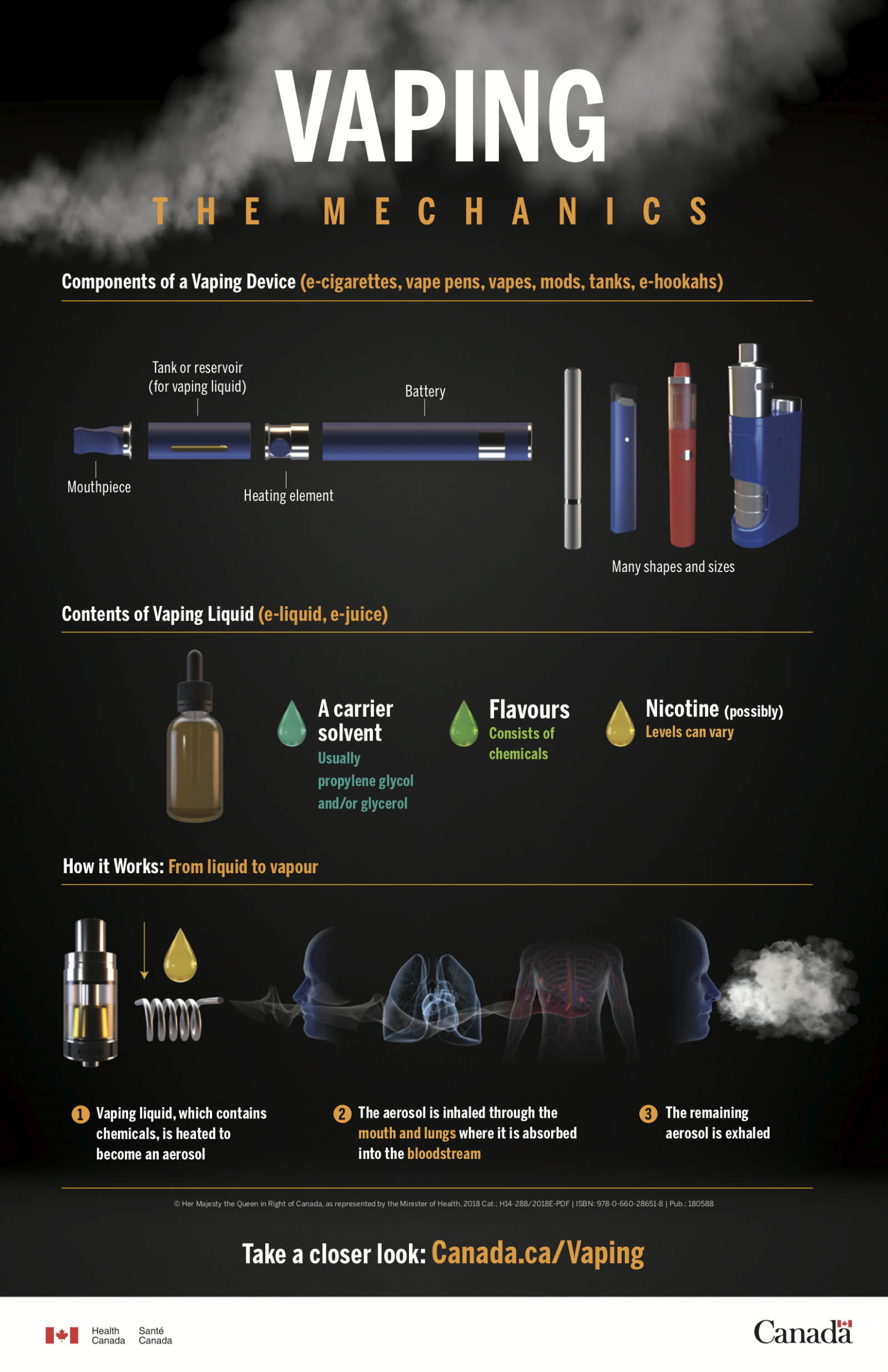 VAPING

THE MECHANICS

Components of a Vaping Device (e-cigarettes, vape pens, vapes, mods, tanks, e-hookahs)

Tank or reservoir (for vaping liquid)

Battery

Mouthpiece

Heating element

Many shapes and sizes

Contents of Vaping Liquid (e-liquid, e-juice)

A carrier solvent
Usually propylene glycol and/or glycerol

Flavours
Consists of chemicals

Nicotine (possibly)
Levels can vary

How it Works: From liquid to vapour

1 Vaping liquid, which contains chemicals, is heated to become an aerosol

2 The aerosol is inhaled through the mouth and lungs where it is absorbed into the bloodstream

3 The remaining aerosol is exhaled

© Her Majesty the Queen in Right of Canada, as represented by the Minister of Health, 2018 Cat.: H14-288/2018E-PDF | ISBN: 978-0-660-28651-8 | Pub.: 180588

Take a closer look: Canada.ca/Vaping

Health Canada Santé Canada

Canada